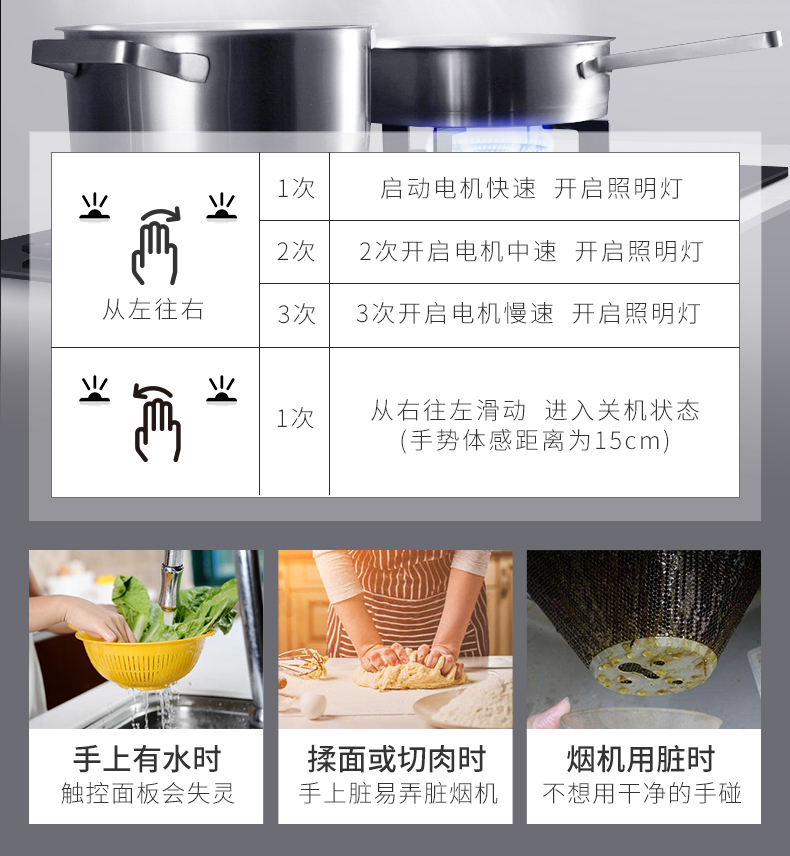 | 从左往右 | 1次 | 启动电机快速 开启照明灯 |
|---|---|---|
| | 2次 | 2次开启电机中速 开启照明灯 |
| | 3次 | 3次开启电机慢速 开启照明灯 |
| | 1次 | 从右往左滑动 进入关机状态 (手势体感距离为15cm) |

手上有水时
触控面板会失灵

揉面或切肉时
手上脏易弄脏烟机

烟机用脏时
不想用干净的手碰